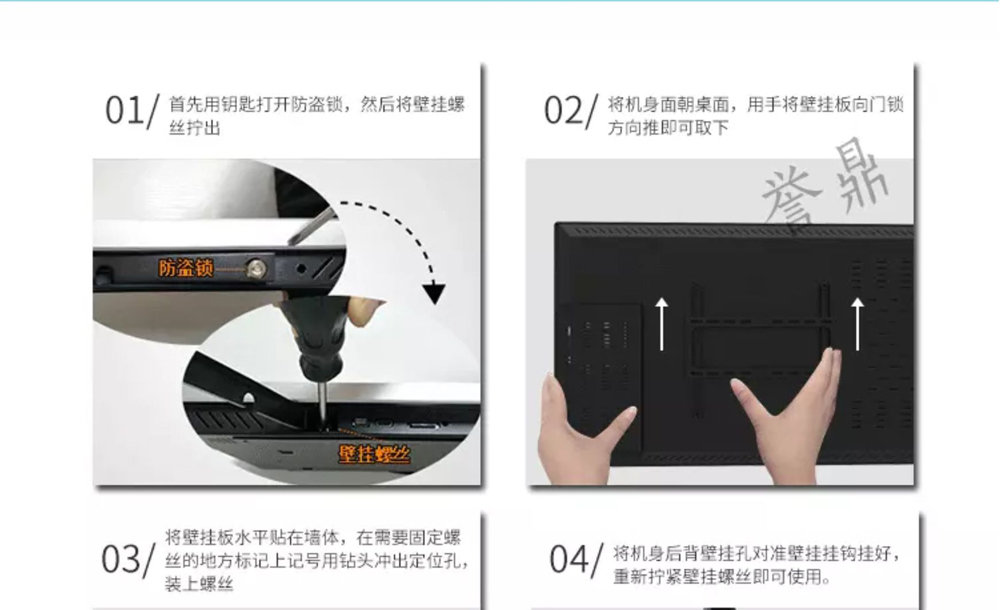 01/ 首先用钥匙打开防盗锁，然后将壁挂螺丝拧出

防盗锁

壁挂螺丝

02/ 将机身面朝桌面，用手将壁挂板向门锁方向推即可取下

誉鼎

03/ 将壁挂板水平贴在墙体，在需要固定螺丝的地方标记上记号用钻头冲出定位孔，装上螺丝

04/ 将机身后背壁挂孔对准壁挂挂钩挂好，重新拧紧壁挂螺丝即可使用。